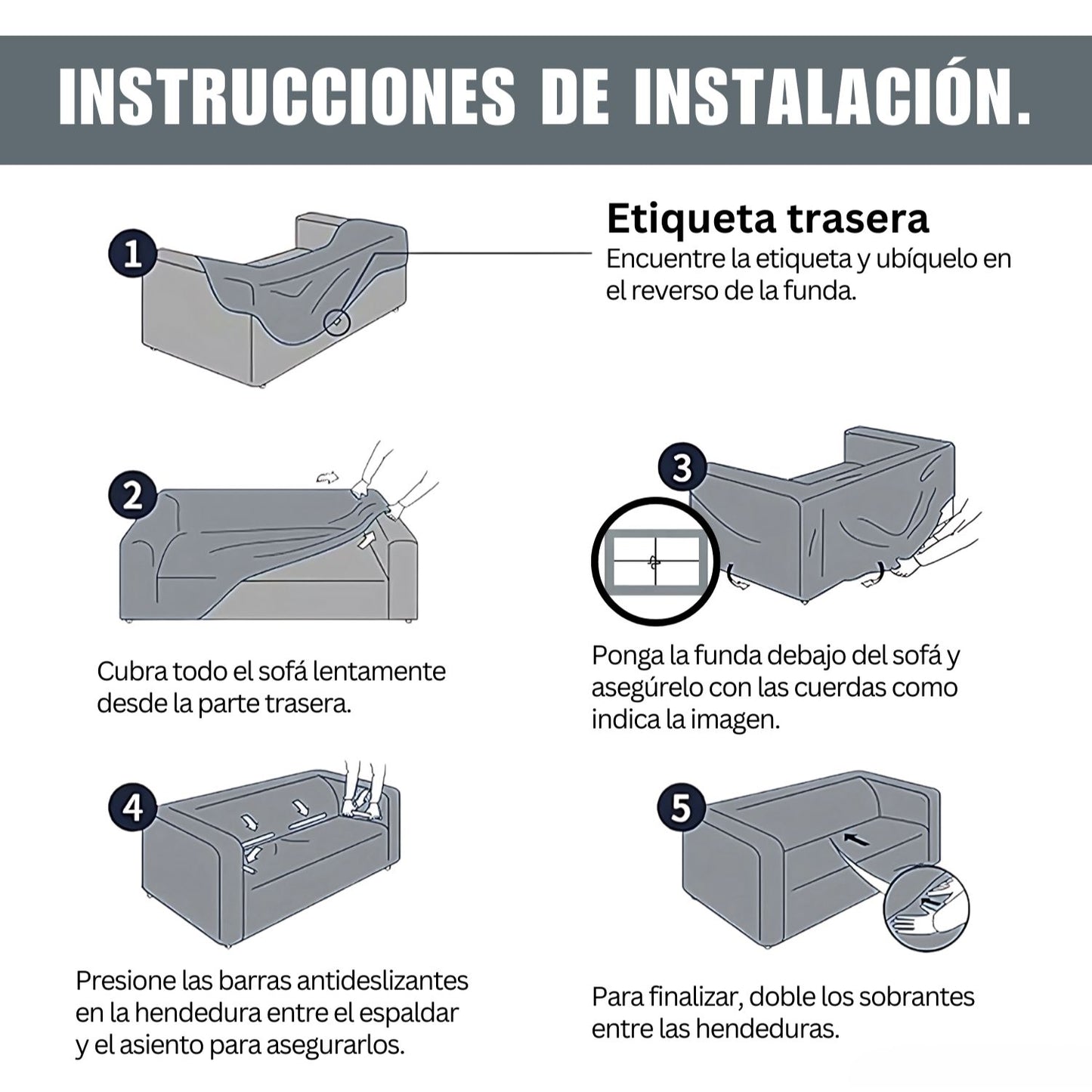 INSTRUCCIONES DE INSTALACIÓN.

1

Etiqueta trasera
Encuentre la etiqueta y ubíquelo en el reverso de la funda.

2

Cubra todo el sofá lentamente desde la parte trasera.

3

Ponga la funda debajo del sofá y asegúrelo con las cuerdas como indica la imagen.

4

Presione las barras antideslizantes en la hendedura entre el espaldar y el asiento para asegurarlos.

5

Para finalizar, doble los sobrantes entre las hendeduras.