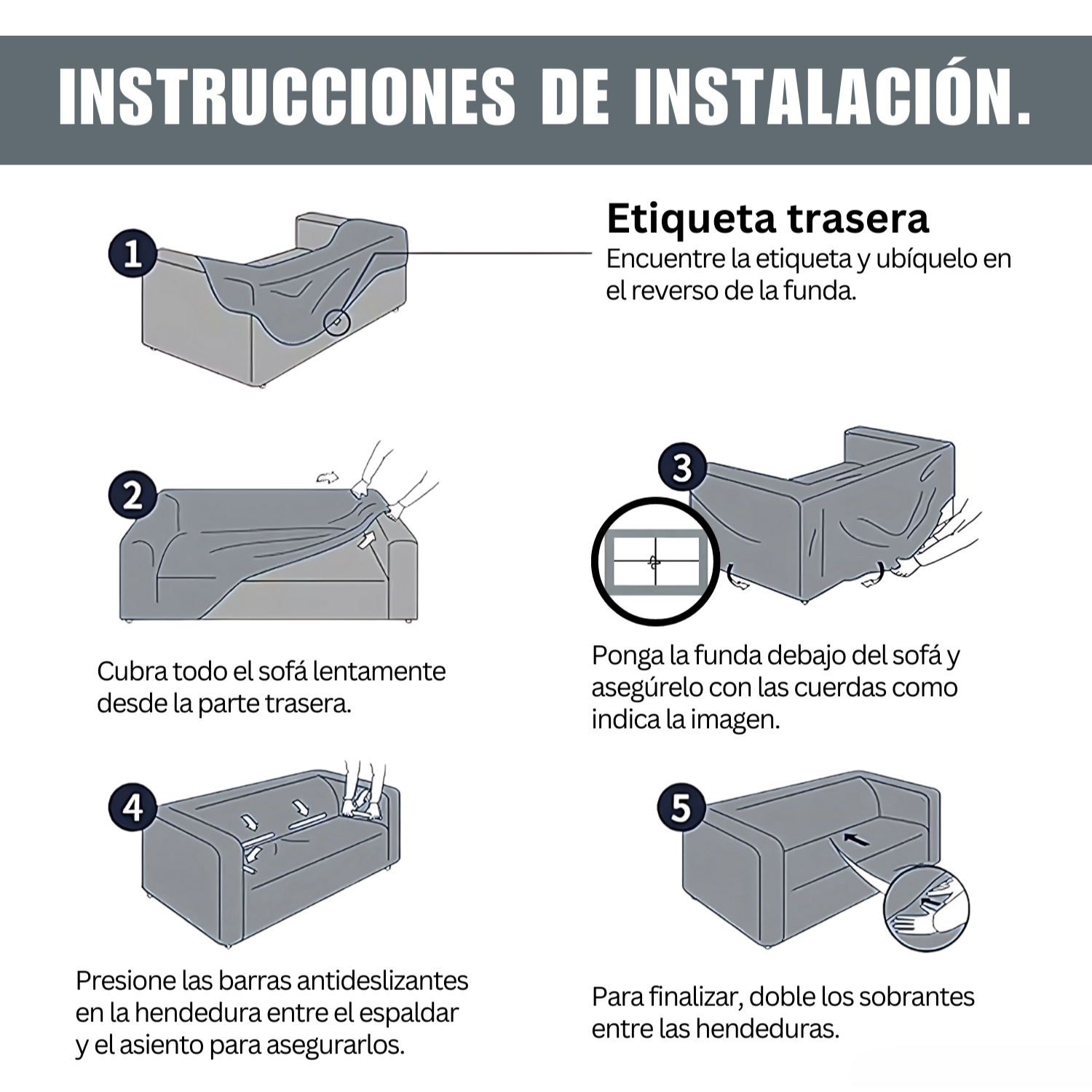 INSTRUCCIONES DE INSTALACIÓN.

1

Etiqueta trasera
Encuentre la etiqueta y ubíquelo en el reverso de la funda.

2

Cubra todo el sofá lentamente desde la parte trasera.

3

Ponga la funda debajo del sofá y asegúrelo con las cuerdas como indica la imagen.

4

Presione las barras antideslizantes en la hendedura entre el espaldar y el asiento para asegurarlos.

5

Para finalizar, doble los sobrantes entre las hendeduras.